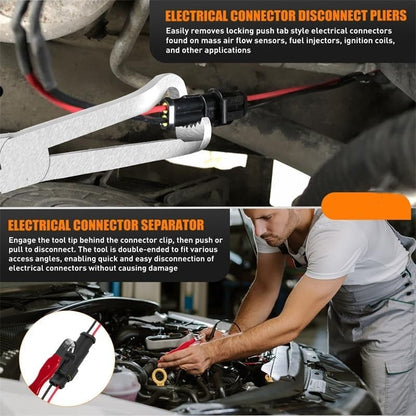 ELECTRICAL CONNECTOR DISCONNECT PLIERS

Easily removes locking push tab style electrical connectors found on mass air flow sensors, fuel injectors, ignition coils, and other applications

ELECTRICAL CONNECTOR SEPARATOR

Engage the tool tip behind the connector clip, then push or pull to disconnect. The tool is double-ended to fit various access angles, enabling quick and easy disconnection of electrical connectors without causing damage