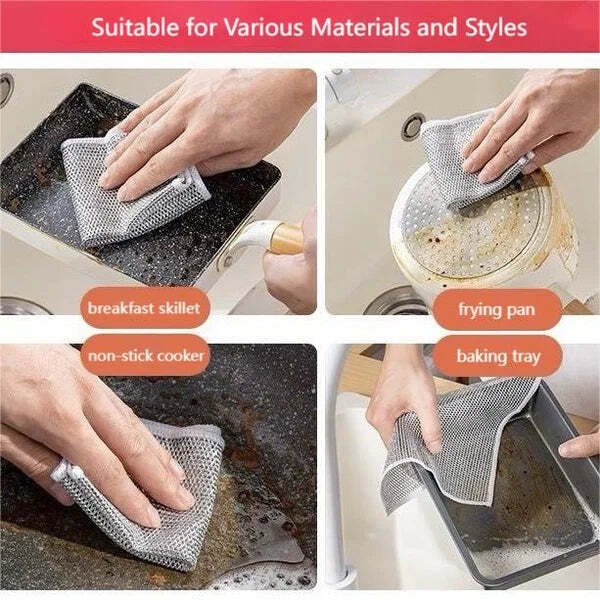 Suitable for Various Materials and Styles

breakfast skillet

frying pan

non-stick cooker

baking tray